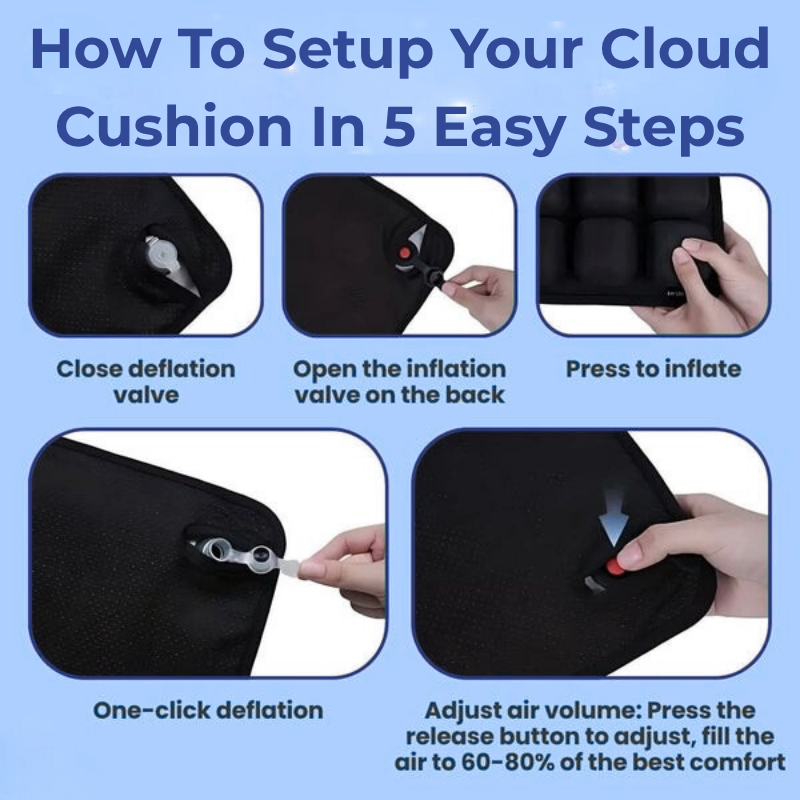 How To Setup Your Cloud Cushion In 5 Easy Steps

Close deflation valve

Open the inflation valve on the back

Press to inflate

One-click deflation

Adjust air volume: Press the release button to adjust, fill the air to 60-80% of the best comfort